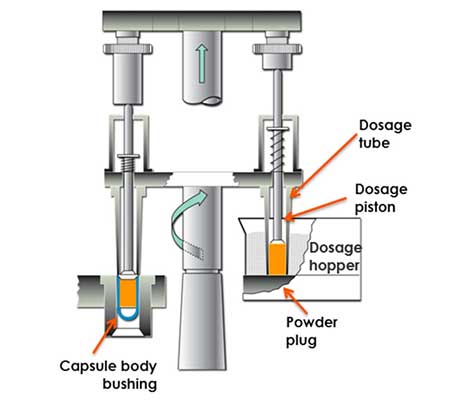 Dosage tube

Dosage piston

Dosage hopper

Powder plug

Capsule body bushing