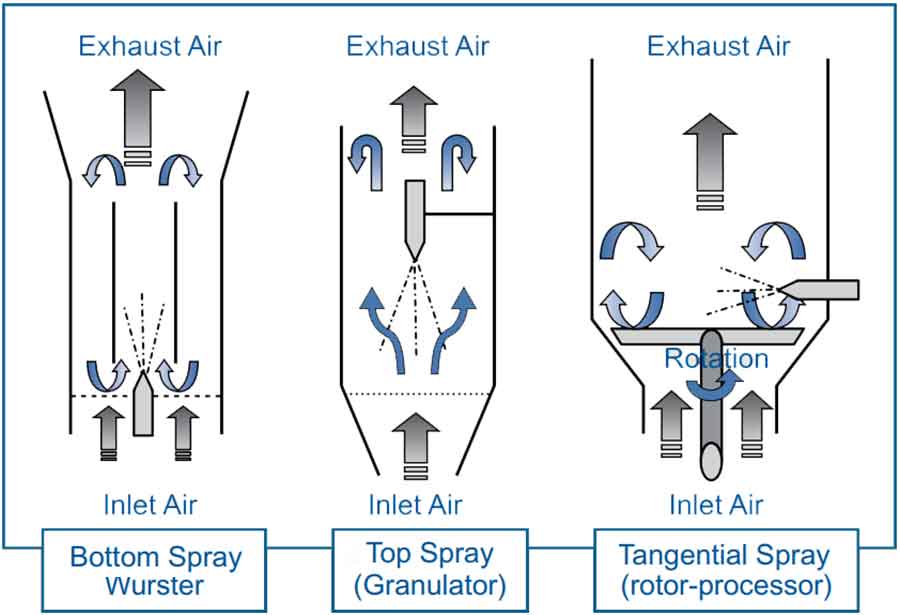 Exhaust Air

Inlet Air

Bottom Spray Wurster

Exhaust Air

Inlet Air

Top Spray (Granulator)

Exhaust Air

Rotation

Inlet Air

Tangential Spray (rotor-processor)